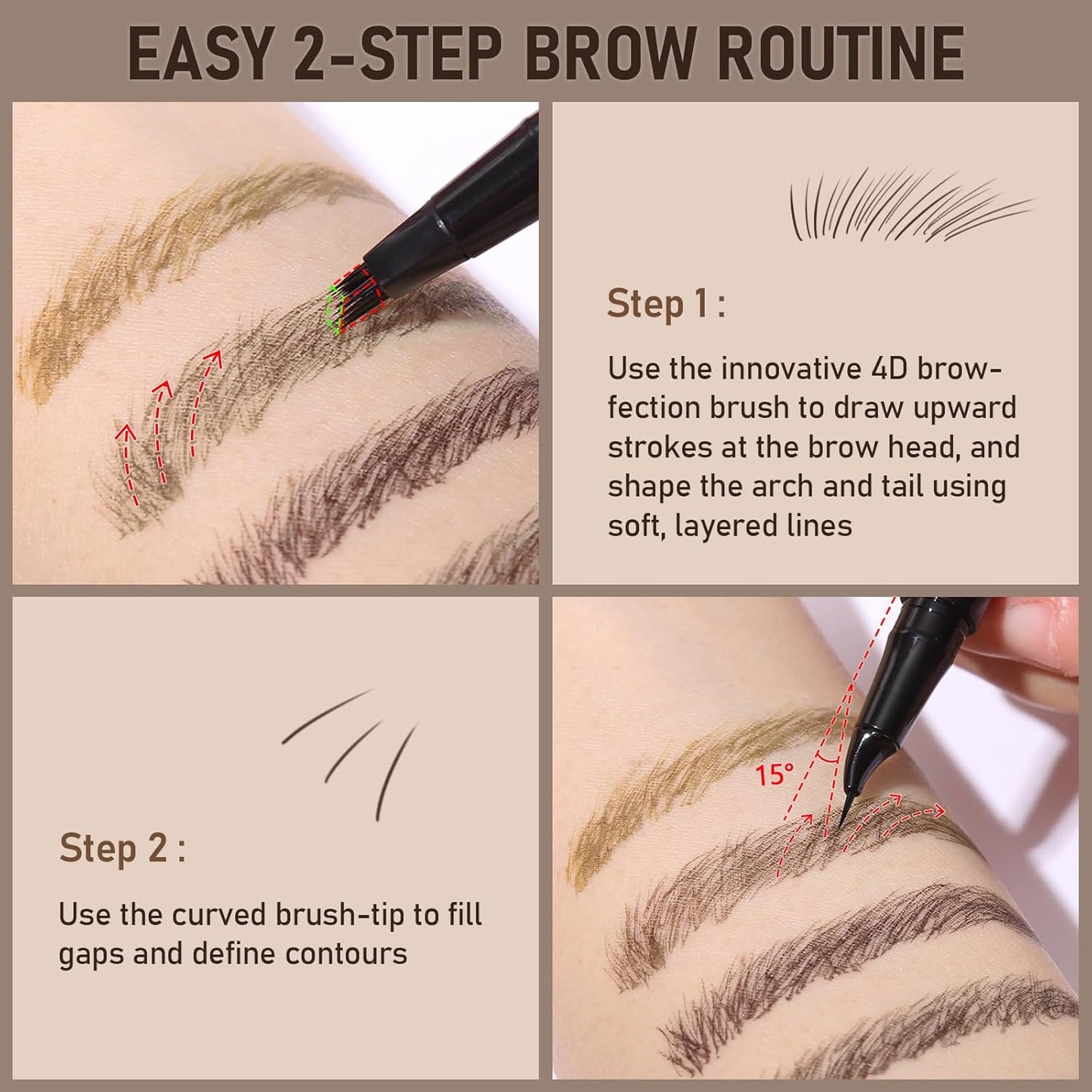 EASY 2-STEP BROW ROUTINE

Step 1 :

Use the innovative 4D brow-fection brush to draw upward strokes at the brow head, and shape the arch and tail using soft, layered lines

Step 2 :

Use the curved brush-tip to fill gaps and define contours

15°